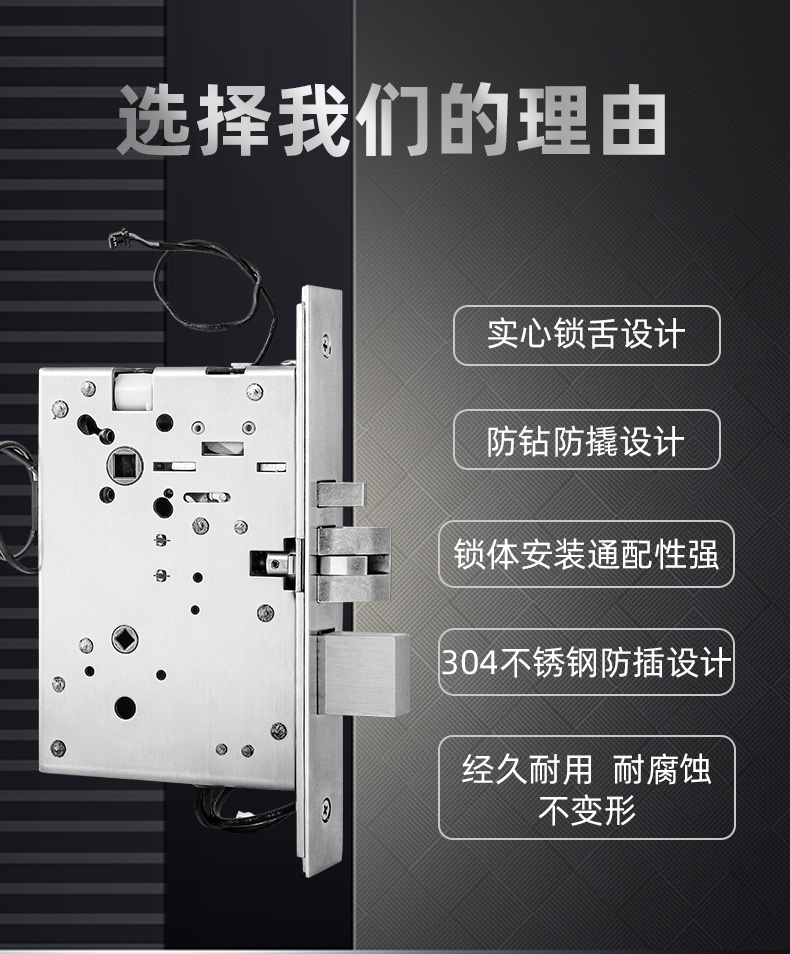 选择我们的理由

实心锁舌设计

防钻防撬设计

锁体安装通配性强

304不锈钢防插设计

经久耐用 耐腐蚀
不变形