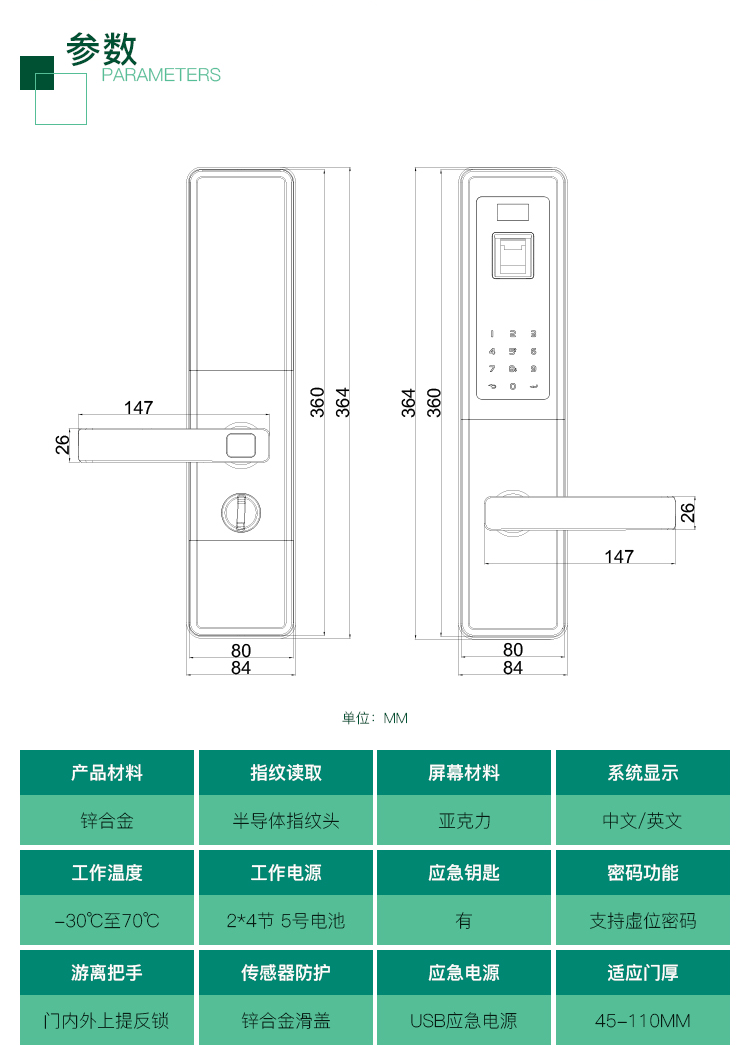 参数
PARAMETERS

147
26
360
364
80
84

364
360
1 2 3
4 5 6
7 8 9
0
26
147
80
84

单位：MM

| 产品材料 | 指纹读取 | 屏幕材料 | 系统显示 |
|---|---|---|---|
| 锌合金 | 半导体指纹头 | 亚克力 | 中文/英文 |
| 工作温度 | 工作电源 | 应急钥匙 | 密码功能 |
| -30℃至70℃ | 2*4节 5号电池 | 有 | 支持虚位密码 |
| 游离把手 | 传感器防护 | 应急电源 | 适应门厚 |
| 门内外上提反锁 | 锌合金滑盖 | USB应急电源 | 45-110MM |