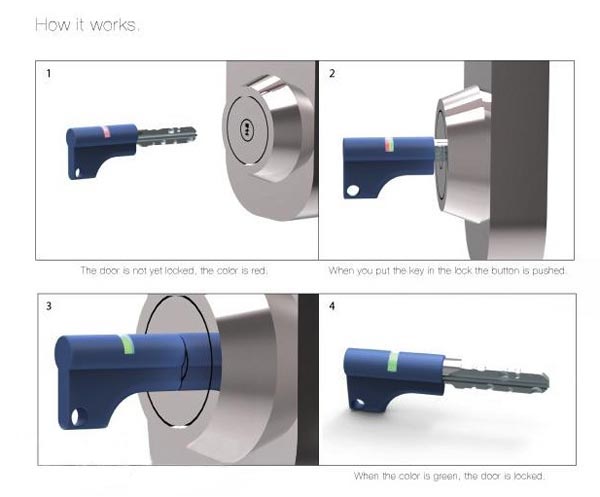 How it works.

1

The door is not yet locked, the color is red.

2

When you put the key in the lock the button is pushed.

3

4

When the color is green, the door is locked.